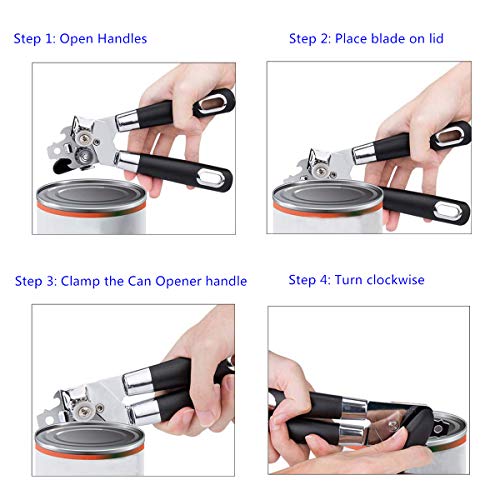 Step 1: Open Handles

Step 2: Place blade on lid

Step 3: Clamp the Can Opener handle

Step 4: Turn clockwise