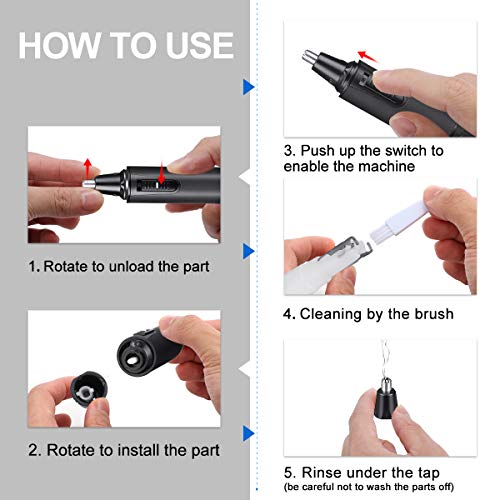 HOW TO USE

1. Rotate to unload the part

2. Rotate to install the part

3. Push up the switch to enable the machine

4. Cleaning by the brush

5. Rinse under the tap
(be careful not to wash the parts off)