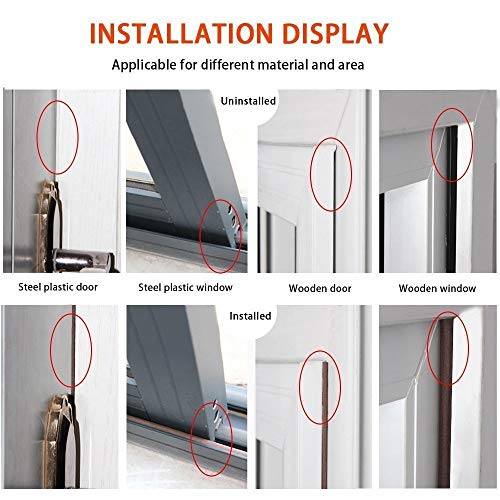 INSTALLATION DISPLAY

Applicable for different material and area

Uninstalled

Steel plastic door

Steel plastic window

Wooden door

Wooden window

Installed