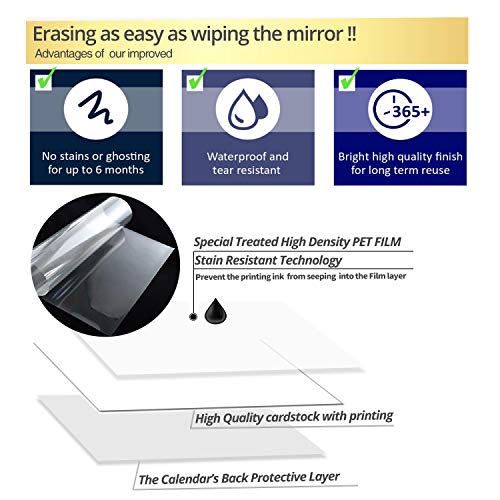 Erasing as easy as wiping the mirror !!
Advantages of our improved

No stains or ghosting for up to 6 months

Waterproof and tear resistant

365+

Bright high quality finish for long term reuse

Special Treated High Density PET FILM
Stain Resistant Technology
Prevent the printing ink from seeping into the Film layer

High Quality cardstock with printing

The Calendar's Back Protective Layer