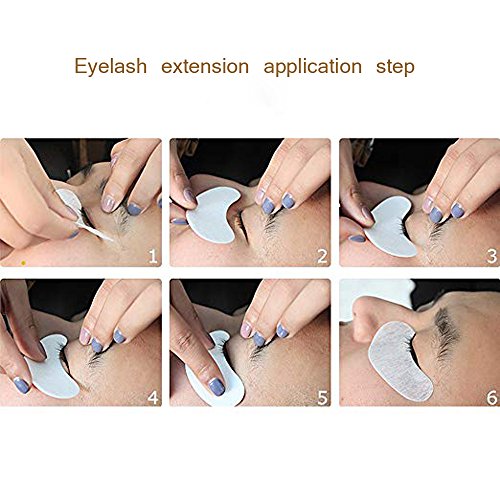 Eyelash extension application step

1

2

3

4

5

6