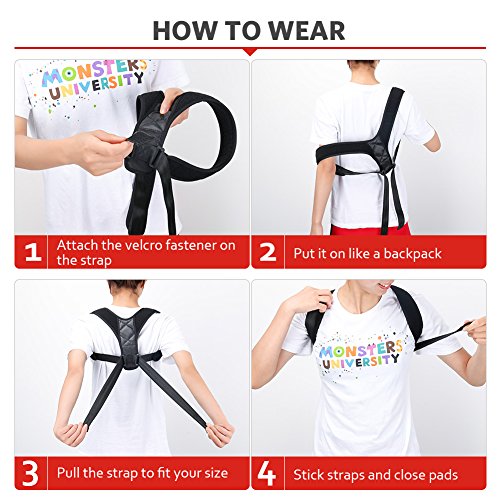 HOW TO WEAR

MONSTERS UNIVERSITY

1 Attach the velcro fastener on the strap

2 Put it on like a backpack

3 Pull the strap to fit your size

MONSTERS UNIVERSITY

4 Stick straps and close pads