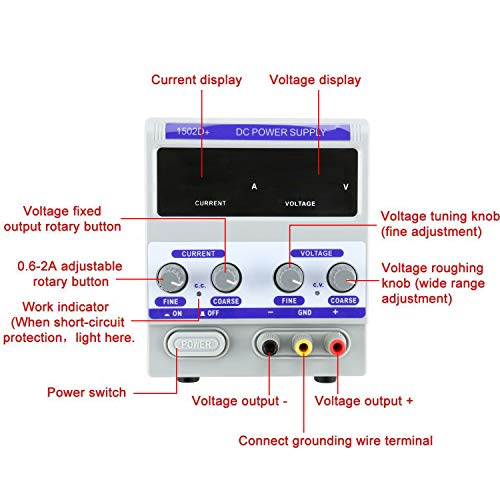 Current display

Voltage display

1502D+ DC POWER SUPPLY

A

V

CURRENT

VOLTAGE

Voltage fixed output rotary button

Voltage tuning knob (fine adjustment)

CURRENT

VOLTAGE

0.6-2A adjustable rotary button

Voltage roughing knob (wide range adjustment)

C.C.

C.V.

FINE

COARSE

FINE

COARSE

Work indicator (When short-circuit protection, light here.

ON

OFF

−

GND

+

POWER

Power switch

Voltage output -

Voltage output +

Connect grounding wire terminal