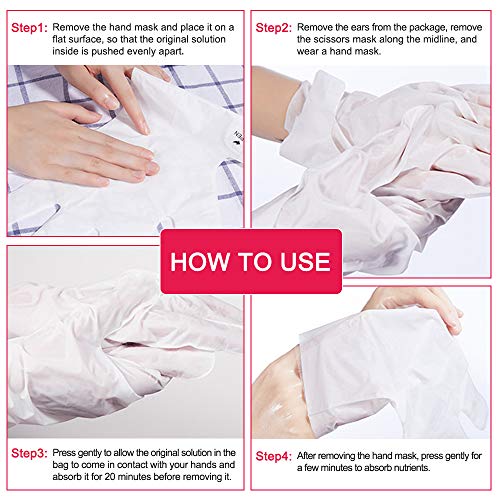 Step1: Remove the hand mask and place it on a flat surface, so that the original solution inside is pushed evenly apart.

Step2: Remove the ears from the package, remove the scissors mask along the midline, and wear a hand mask.

HOW TO USE

Step3: Press gently to allow the original solution in the bag to come in contact with your hands and absorb it for 20 minutes before removing it.

Step4: After removing the hand mask, press gently for a few minutes to absorb nutrients.