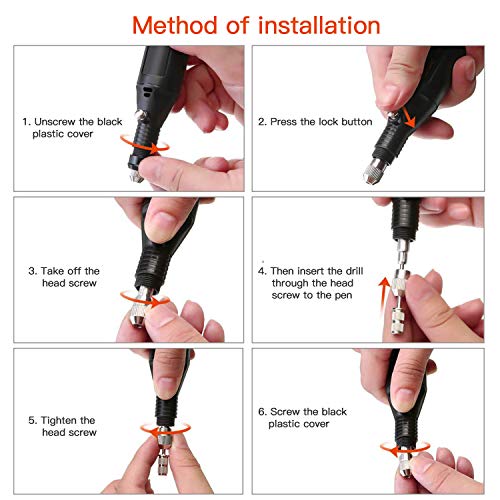 Method of installation

1. Unscrew the black plastic cover

2. Press the lock button

3. Take off the head screw

4. Then insert the drill through the head screw to the pen

5. Tighten the head screw

6. Screw the black plastic cover