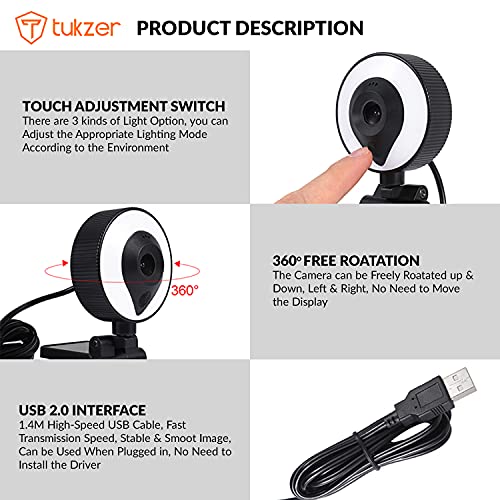 tukzer PRODUCT DESCRIPTION

TOUCH ADJUSTMENT SWITCH
There are 3 kinds of Light Option, you can Adjust the Appropriate Lighting Mode According to the Environment

360°

360° FREE ROATATION
The Camera can be Freely Roatated up & Down, Left & Right, No Need to Move the Display

USB 2.0 INTERFACE
1.4M High-Speed USB Cable, Fast Transmission Speed, Stable & Smoot Image, Can be Used When Plugged in, No Need to Install the Driver