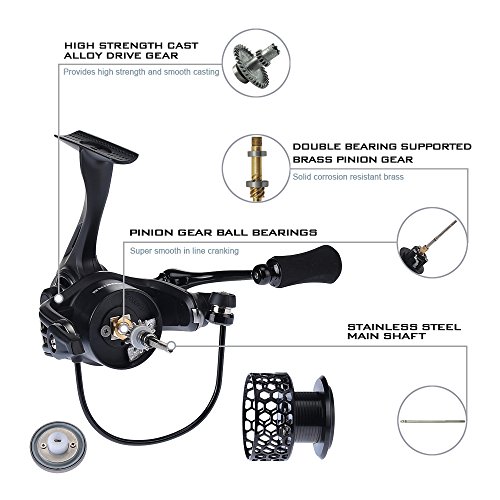 HIGH STRENGTH CAST ALLOY DRIVE GEAR

Provides high strength and smooth casting

DOUBLE BEARING SUPPORTED BRASS PINION GEAR

Solid corrosion resistant brass

PINION GEAR BALL BEARINGS

Super smooth in line cranking

STAINLESS STEEL MAIN SHAFT