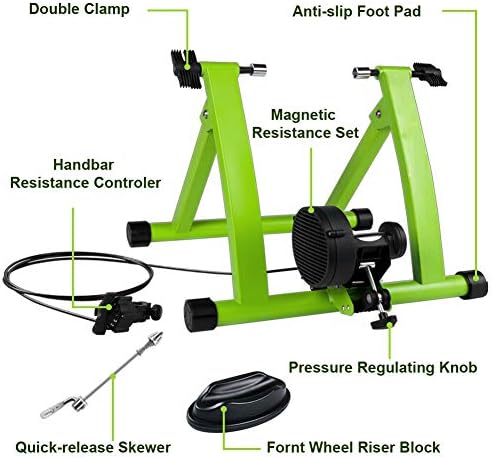 Double Clamp

Anti-slip Foot Pad

Magnetic Resistance Set

Handbar Resistance Controler

Pressure Regulating Knob

Quick-release Skewer

Fornt Wheel Riser Block