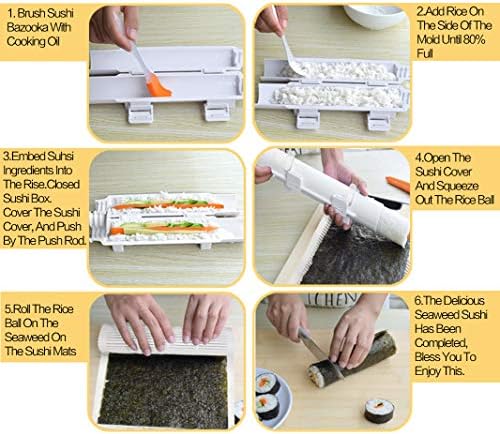 1. Brush Sushi Bazooka With Cooking Oil

2.Add Rice On The Side Of The Mold Until 80% Full

3.Embed Suhsi Ingredients Into The Rise.Closed Sushi Box. Cover The Sushi Cover, And Push By The Push Rod.

4.Open The Sushi Cover And Squeeze Out The Rice Ball

5.Roll The Rice Ball On The Seaweed On The Sushi Mats

6.The Delicious Seaweed Sushi Has Been Completed, Bless You To Enjoy This.