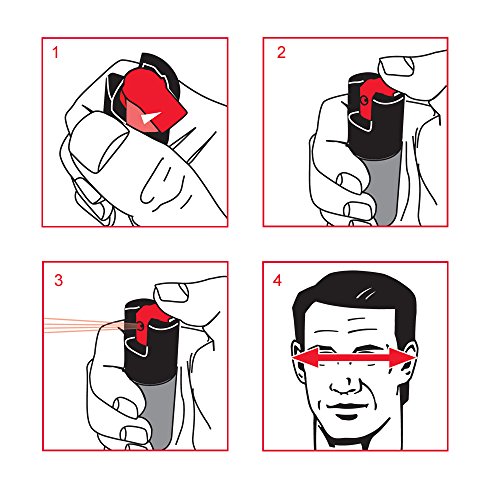 1

2

3

4