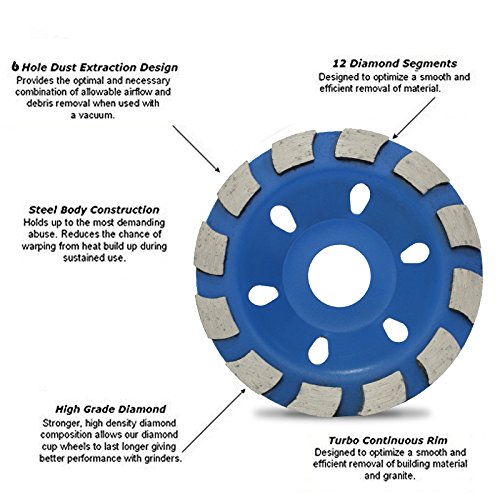 6 Hole Dust Extraction Design
Provides the optimal and necessary combination of allowable airflow and debris removal when used with a vacuum.

12 Diamond Segments
Designed to optimize a smooth and efficient removal of material.

Steel Body Construction
Holds up to the most demanding abuse. Reduces the chance of warping from heat build up during sustained use.

High Grade Diamond
Stronger, high density diamond composition allows our diamond cup wheels to last longer giving better performance with grinders.

Turbo Continuous Rim
Designed to optimize a smooth and efficient removal of building material and granite.