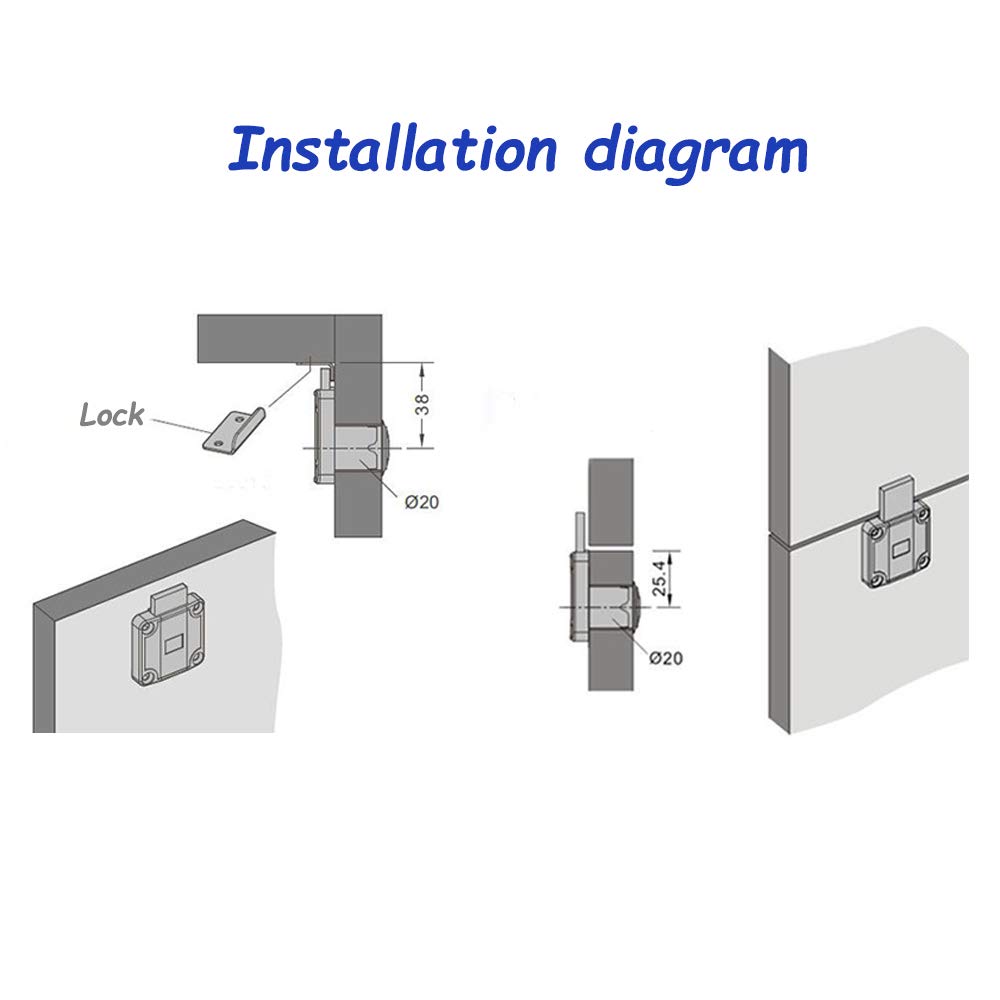 Installation diagram

Lock

38

Ø20

25.4

Ø20