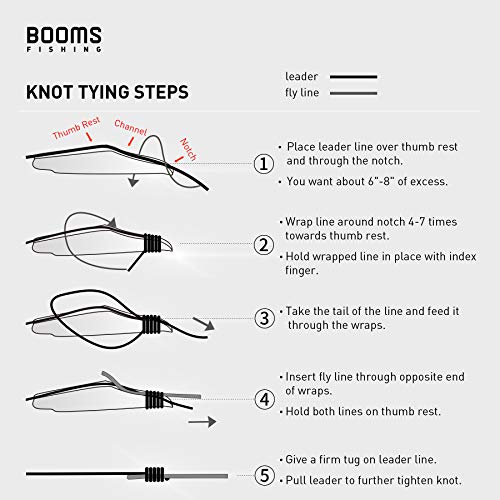 BOOMS
FISHING

KNOT TYING STEPS

leader
fly line

Thumb Rest
Channel
Notch

① • Place leader line over thumb rest and through the notch.
• You want about 6"-8" of excess.

② • Wrap line around notch 4-7 times towards thumb rest.
• Hold wrapped line in place with index finger.

③ • Take the tail of the line and feed it through the wraps.

④ • Insert fly line through opposite end of wraps.
• Hold both lines on thumb rest.

⑤ • Give a firm tug on leader line.
• Pull leader to further tighten knot.