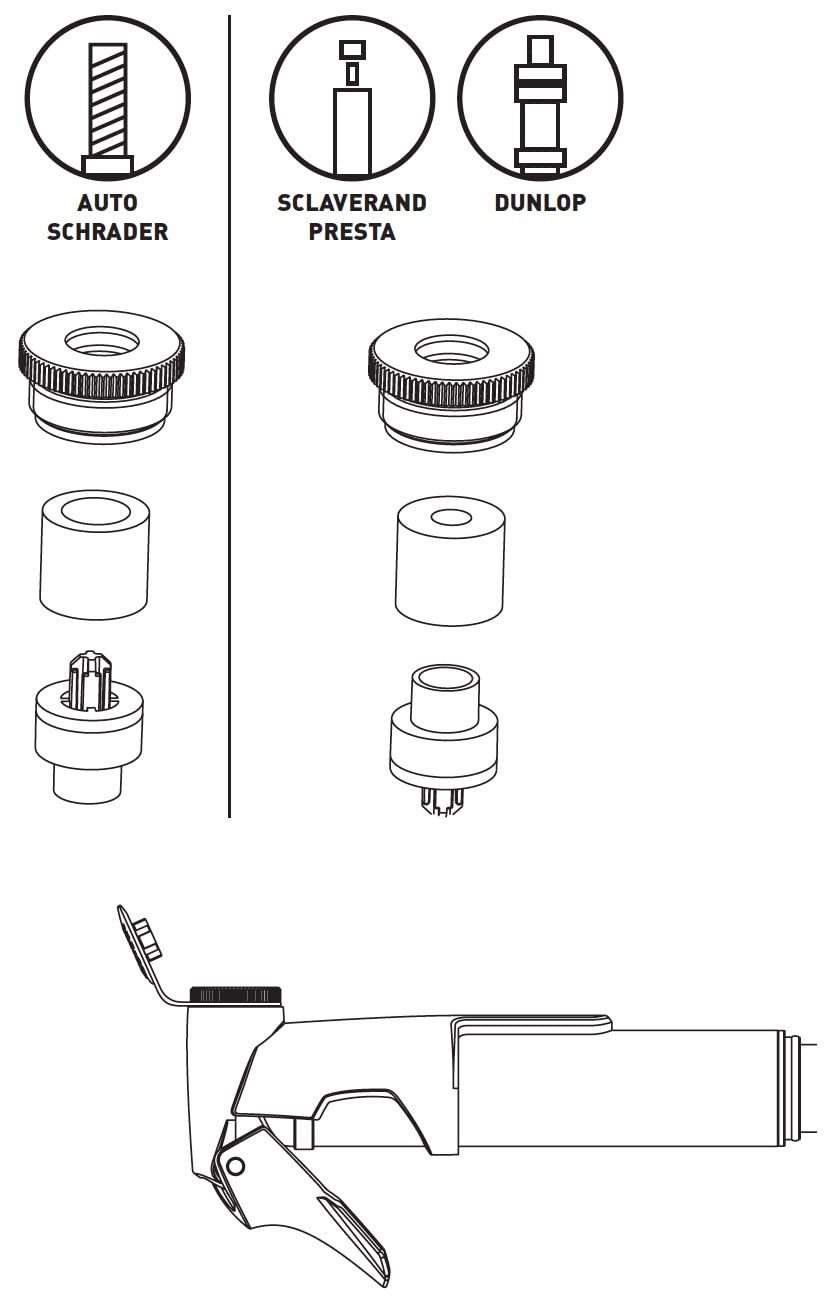 AUTO SCHRADER

SCLAVERAND PRESTA

DUNLOP