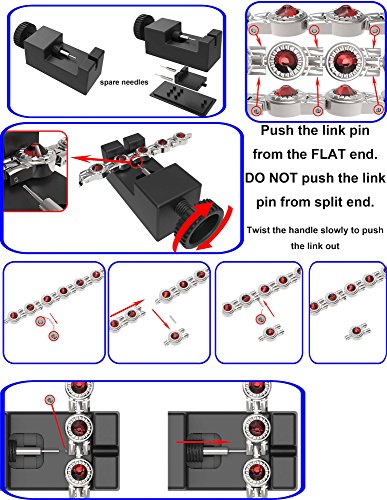 spare needles

Push the link pin from the FLAT end. DO NOT push the link pin from split end.

Twist the handle slowly to push the link out