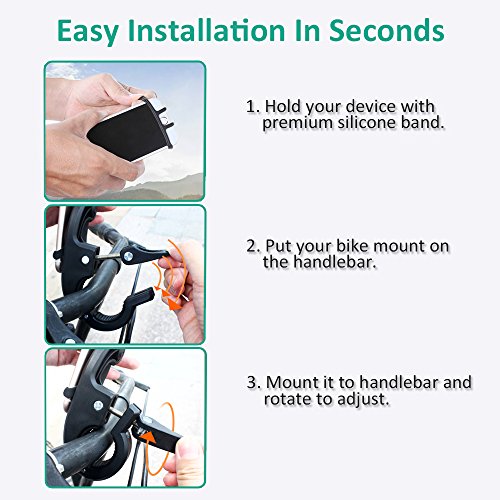 Easy Installation In Seconds

1. Hold your device with premium silicone band.

2. Put your bike mount on the handlebar.

3. Mount it to handlebar and rotate to adjust.