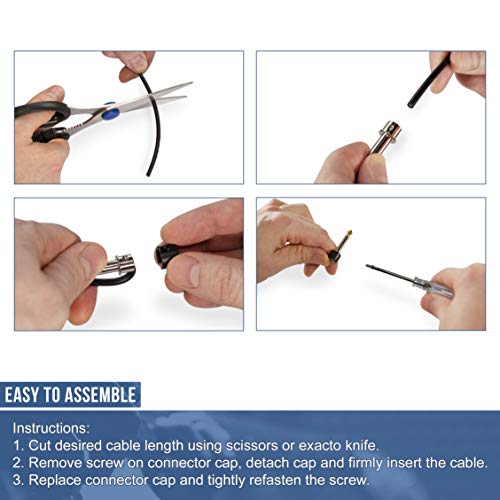 EASY TO ASSEMBLE

Instructions:
1. Cut desired cable length using scissors or exacto knife.
2. Remove screw on connector cap, detach cap and firmly insert the cable.
3. Replace connector cap and tightly refasten the screw.