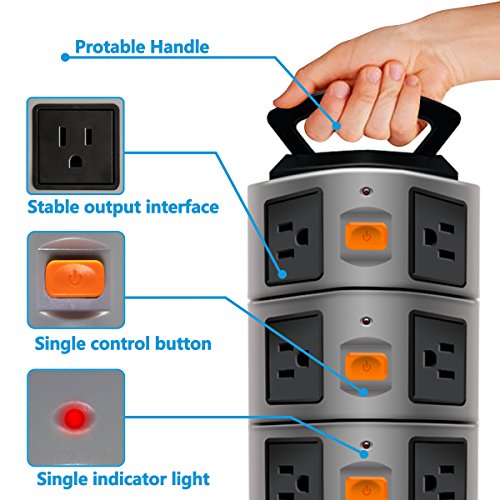 Protable Handle

Stable output interface

Single control button

Single indicator light