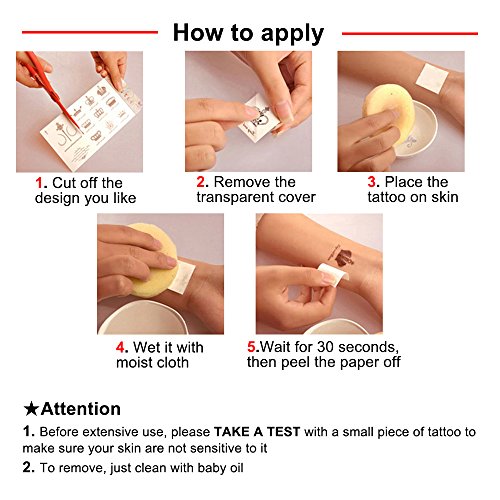 How to apply

1. Cut off the design you like

2. Remove the transparent cover

3. Place the tattoo on skin

4. Wet it with moist cloth

5.Wait for 30 seconds, then peel the paper off

★Attention

1. Before extensive use, please TAKE A TEST with a small piece of tattoo to make sure your skin are not sensitive to it

2. To remove, just clean with baby oil