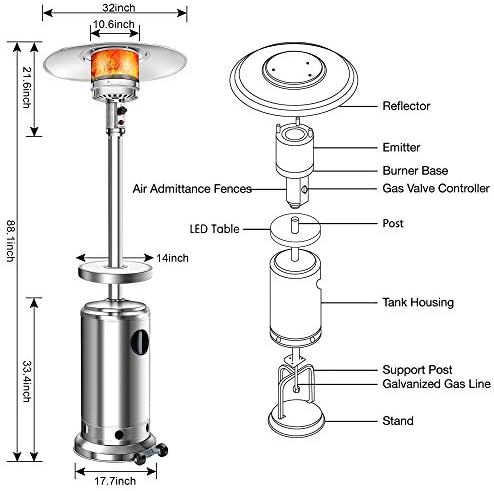 32inch
10.6inch
21.6inch
88.1inch
14inch
33.4inch
17.7inch

Reflector
Emitter
Burner Base
Air Admittance Fences
Gas Valve Controller
LED Table
Post
Tank Housing
Support Post
Galvanized Gas Line
Stand