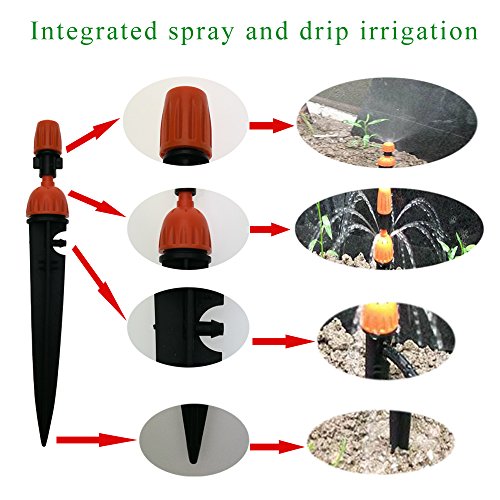 Integrated spray and drip irrigation