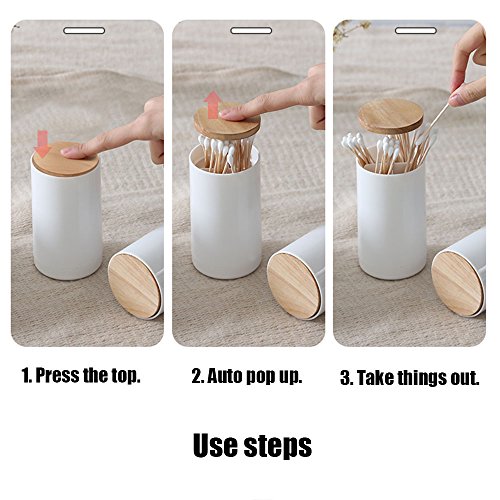 1. Press the top.

2. Auto pop up.

3. Take things out.

Use steps