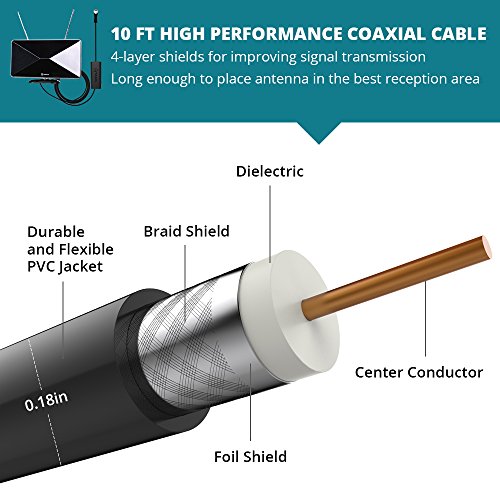 10 FT HIGH PERFORMANCE COAXIAL CABLE
4-layer shields for improving signal transmission
Long enough to place antenna in the best reception area

Dielectric

Durable and Flexible PVC Jacket

Braid Shield

Center Conductor

0.18in

Foil Shield