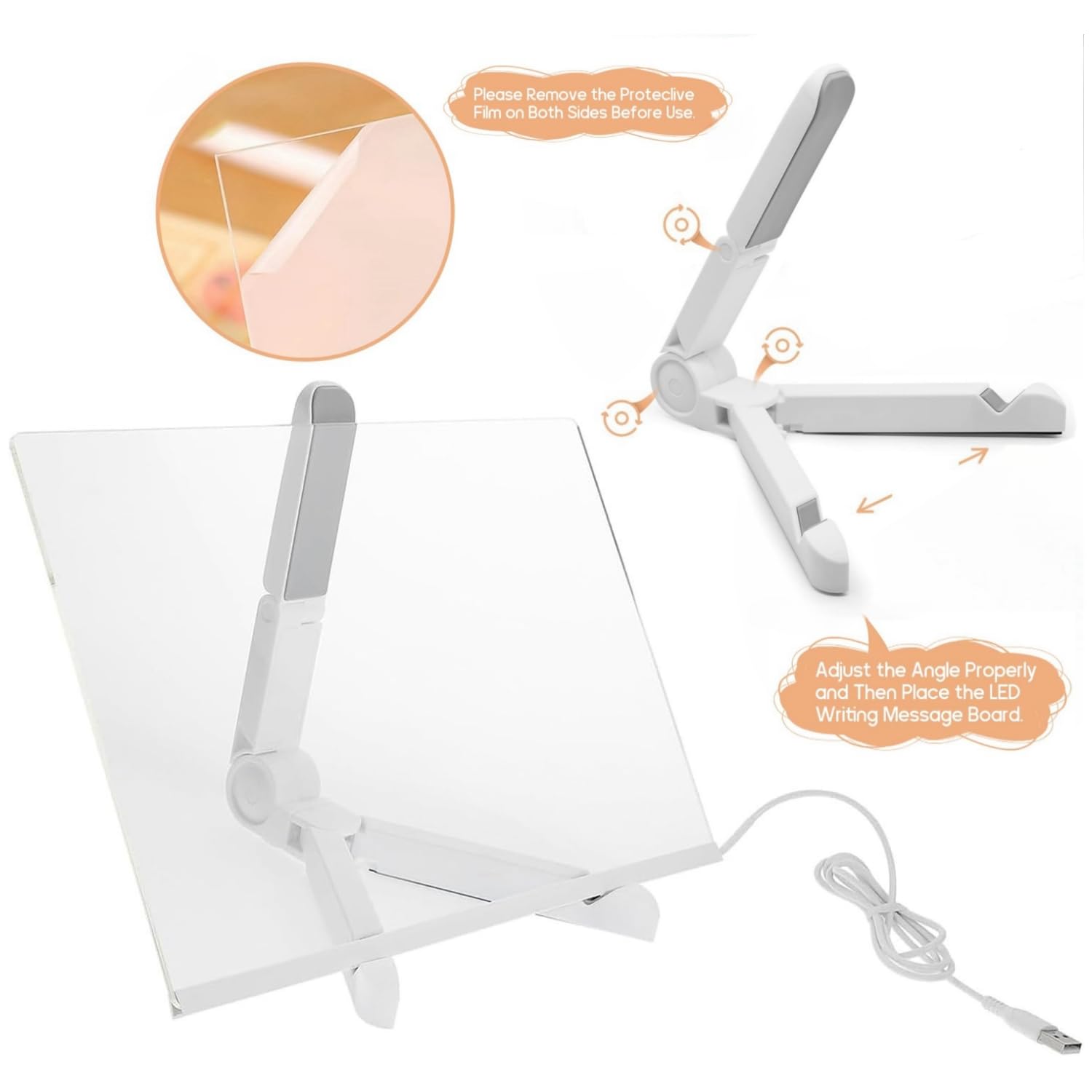 Please Remove the Proteclive Film on Both Sides Before Use.

Adjust the Angle Properly and Then Place the LED Writing Message Board.