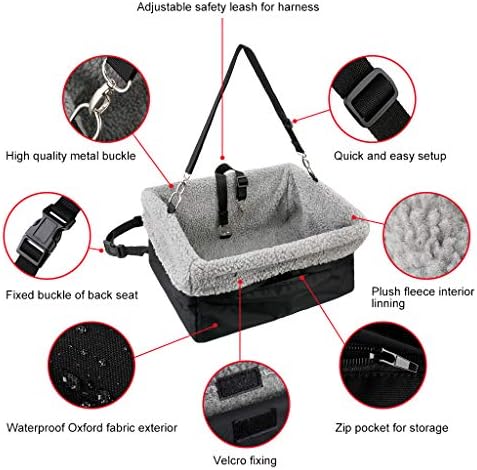 Adjustable safety leash for harness

High quality metal buckle

Quick and easy setup

Fixed buckle of back seat

Plush fleece interior linning

Waterproof Oxford fabric exterior

Zip pocket for storage

Velcro fixing