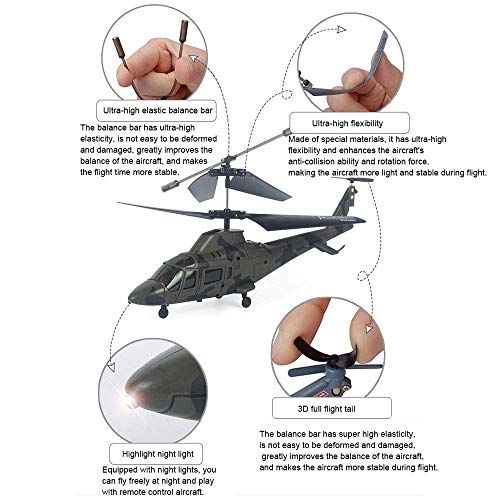 Ultra-high elastic balance bar

The balance bar has ultra-high elasticity, is not easy to be deformed and damaged, greatly improves the balance of the aircraft, and makes the flight time more stable.

Ultra-high flexibility

Made of special materials, it has ultra-high flexibility and enhances the aircraft's anti-collision ability and rotation force, making the aircraft more light and stable during flight.

Highlight night light

Equipped with night lights, you can fly freely at night and play with remote control aircraft.

3D full flight tail

The balance bar has super high elasticity, is not easy to be deformed and damaged, greatly improves the balance of the aircraft, and makes the aircraft more stable during flight.