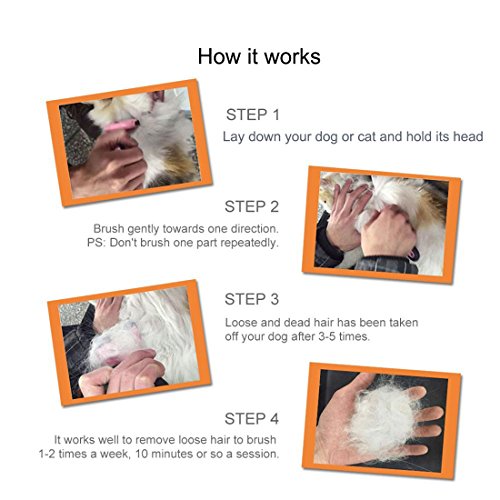 How it works

STEP 1
Lay down your dog or cat and hold its head

STEP 2
Brush gently towards one direction.
PS: Don't brush one part repeatedly.

STEP 3
Loose and dead hair has been taken off your dog after 3-5 times.

STEP 4
It works well to remove loose hair to brush 1-2 times a week, 10 minutes or so a session.