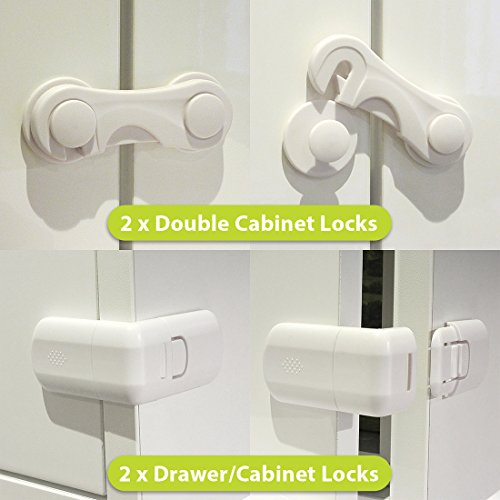 2 x Double Cabinet Locks

2 x Drawer/Cabinet Locks