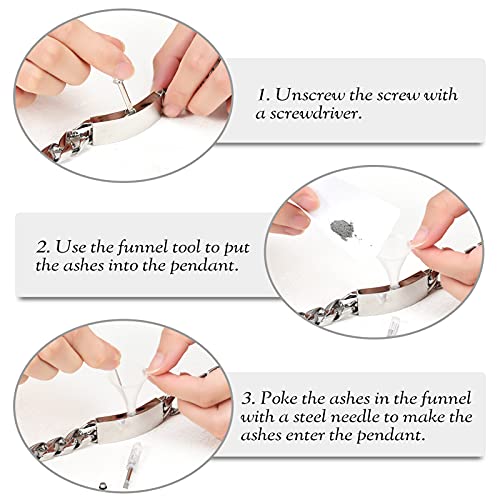 1. Unscrew the screw with a screwdriver.

2. Use the funnel tool to put the ashes into the pendant.

3. Poke the ashes in the funnel with a steel needle to make the ashes enter the pendant.