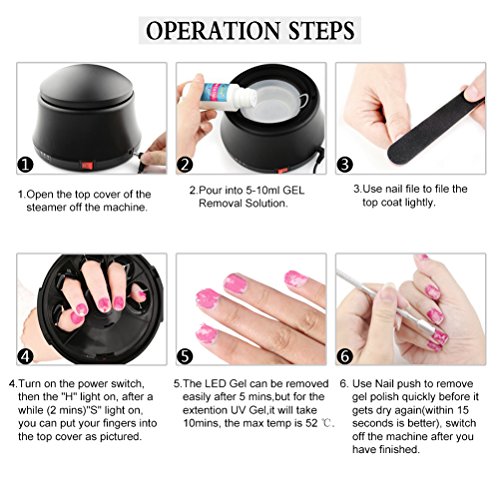 OPERATION STEPS

1

2

3

1.Open the top cover of the steamer off the machine.

2.Pour into 5-10ml GEL Removal Solution.

3.Use nail file to file the top coat lightly.

4

5

6

4.Turn on the power switch, then the "H" light on, after a while (2 mins)"S" light on, you can put your fingers into the top cover as pictured.

5.The LED Gel can be removed easily after 5 mins,but for the extention UV Gel,it will take 10mins, the max temp is 52 ℃.

6. Use Nail push to remove gel polish quickly before it gets dry again(within 15 seconds is better), switch off the machine after you have finished.