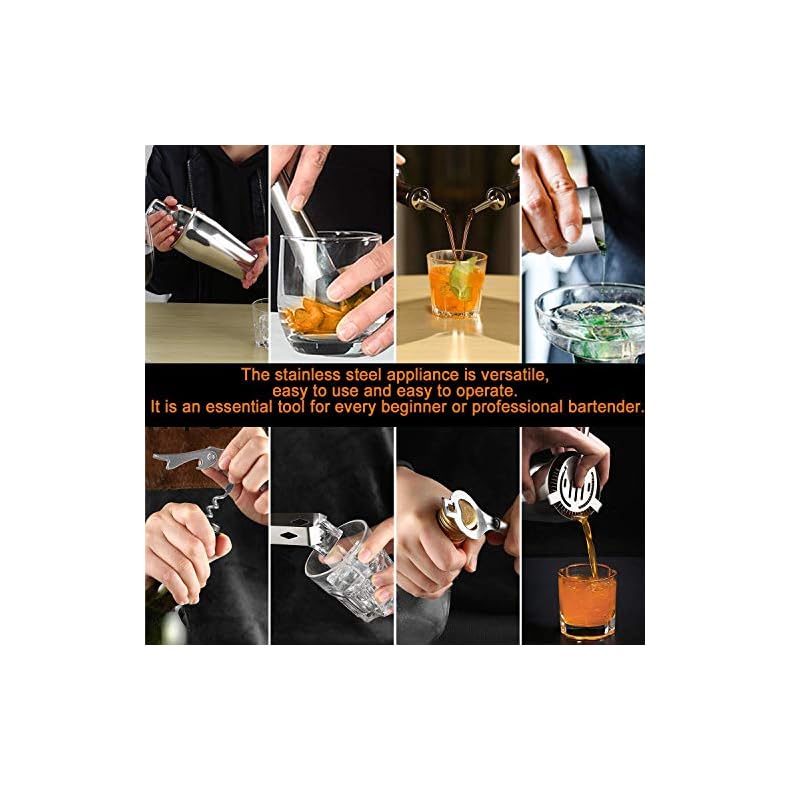 The stainless steel appliance is versatile,
easy to use and easy to operate.
It is an essential tool for every beginner or professional bartender.