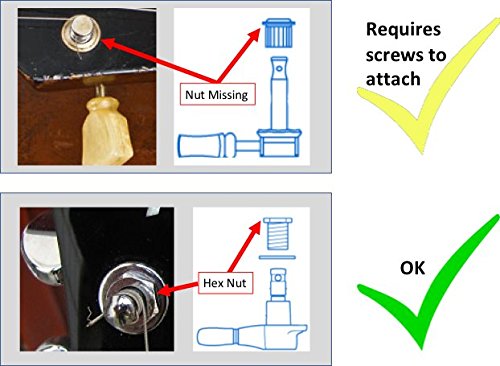 Nut Missing

Requires screws to attach

Hex Nut

OK