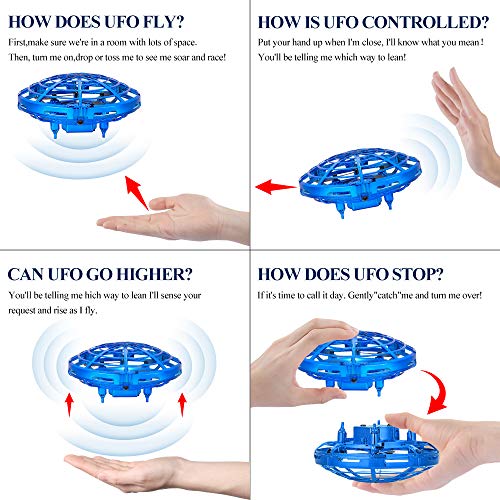 HOW DOES UFO FLY?

First,make sure we're in a room with lots of space. Then, turn me on,drop or toss me to see me soar and race!

HOW IS UFO CONTROLLED?

Put your hand up when I'm close, I'll know what you mean ! You'll be telling me which way to lean!

CAN UFO GO HIGHER?

You'll be telling me hich way to lean I'll sense your request and rise as I fly.

HOW DOES UFO STOP?

If it's time to call it day. Gently"catch"me and turn me over!