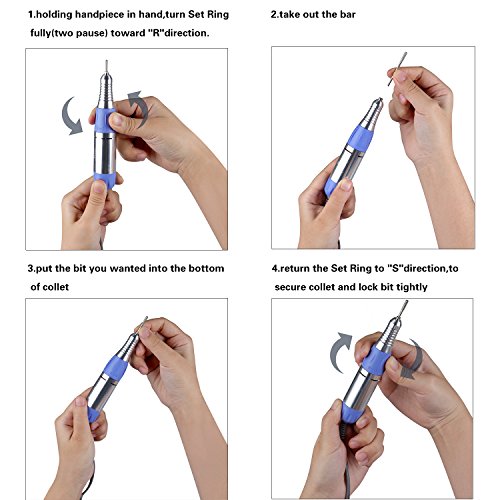 1.holding handpiece in hand,turn Set Ring fully(two pause) toward "R"direction.

2.take out the bar

3.put the bit you wanted into the bottom of collet

4.return the Set Ring to "S"direction,to secure collet and lock bit tightly