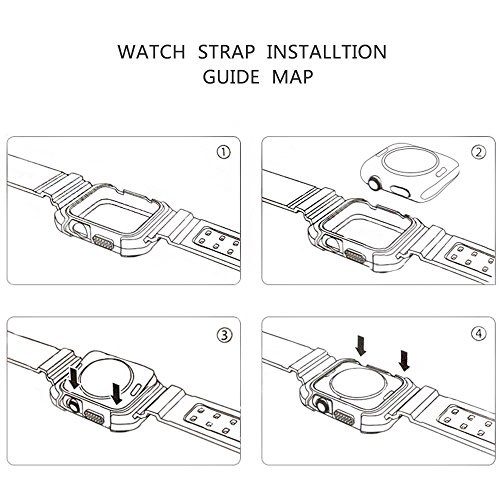 WATCH STRAP INSTALLTION
GUIDE MAP

①

②

③

④