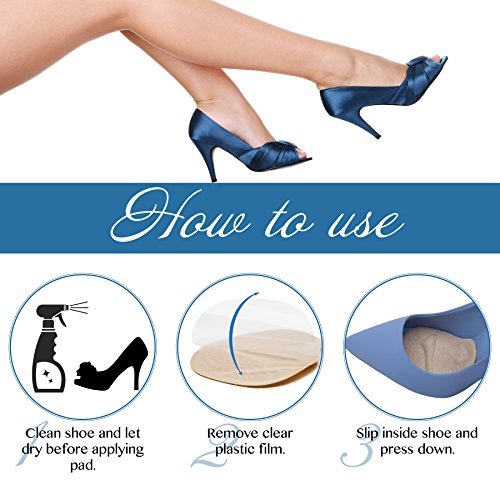 How to use

1 Clean shoe and let dry before applying pad.

2 Remove clear plastic film.

3 Slip inside shoe and press down.