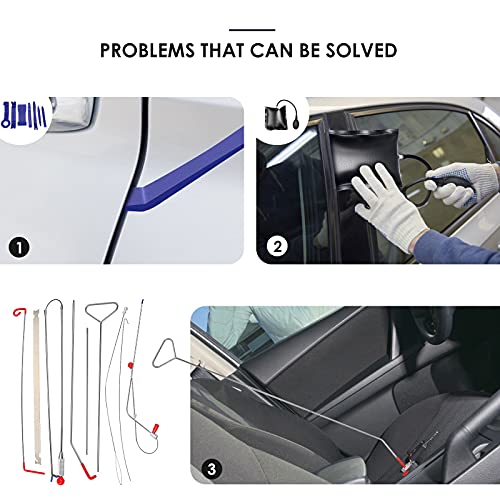 PROBLEMS THAT CAN BE SOLVED

1

2

3