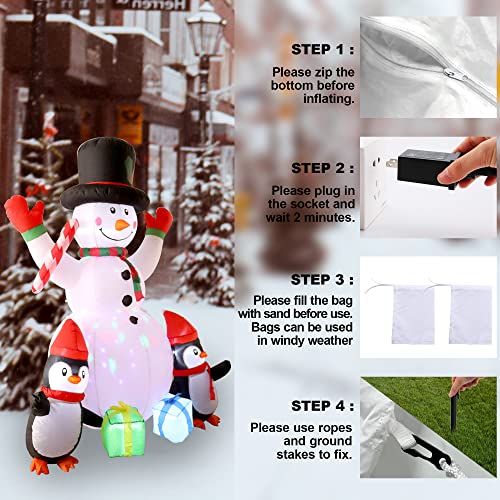 Herren

STEP 1 :

Please zip the bottom before inflating.

STEP 2 :

Please plug in the socket and wait 2 minutes.

STEP 3 :

Please fill the bag with sand before use. Bags can be used in windy weather

STEP 4 :

Please use ropes and ground stakes to fix.