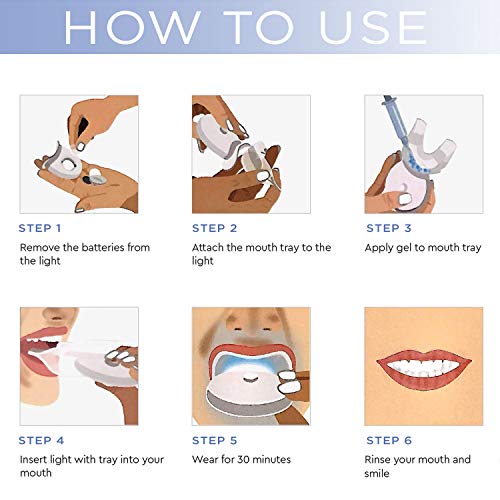 HOW TO USE

STEP 1
Remove the batteries from the light

STEP 2
Attach the mouth tray to the light

STEP 3
Apply gel to mouth tray

STEP 4
Insert light with tray into your mouth

STEP 5
Wear for 30 minutes

STEP 6
Rinse your mouth and smile