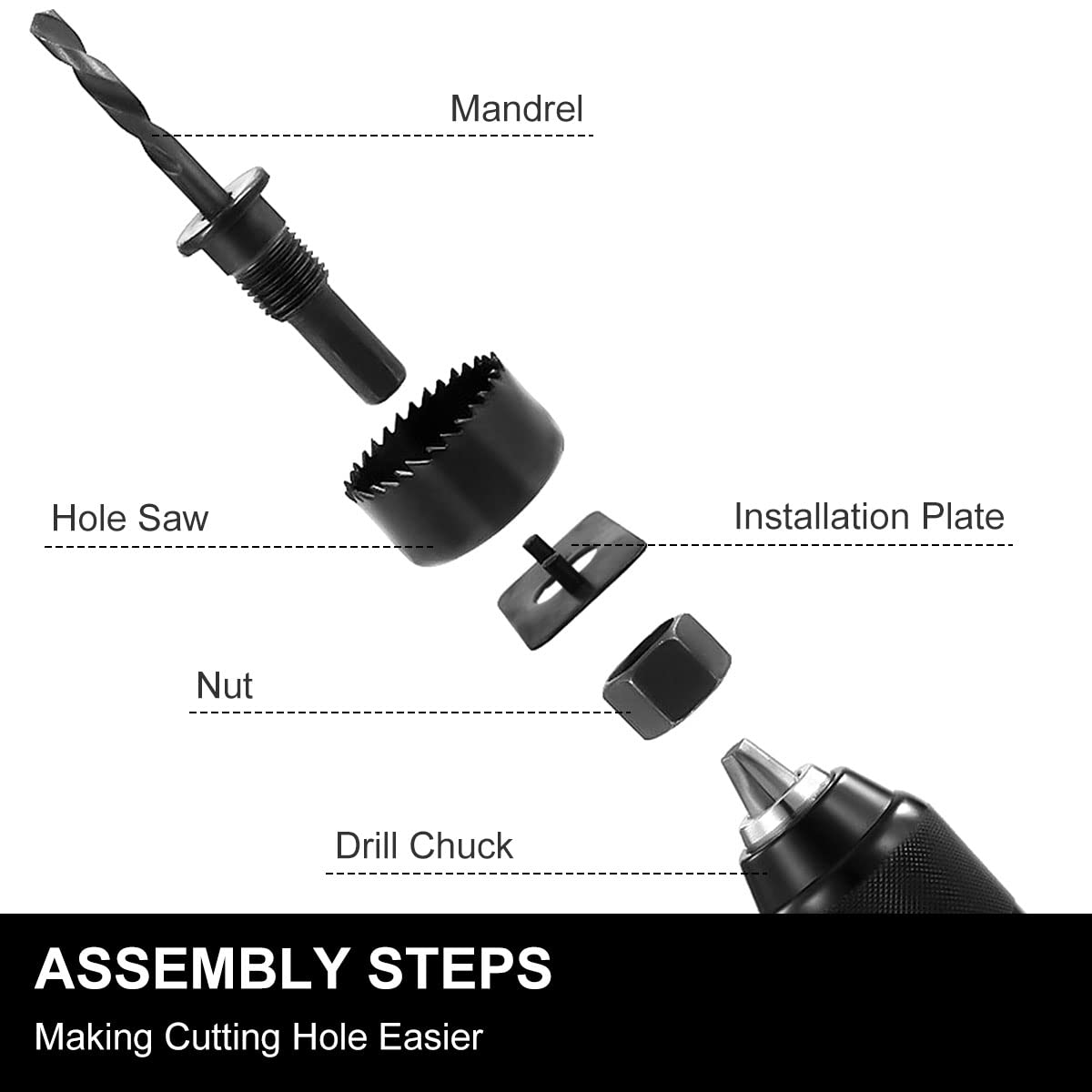 Mandrel

Hole Saw

Installation Plate

Nut

Drill Chuck

ASSEMBLY STEPS

Making Cutting Hole Easier