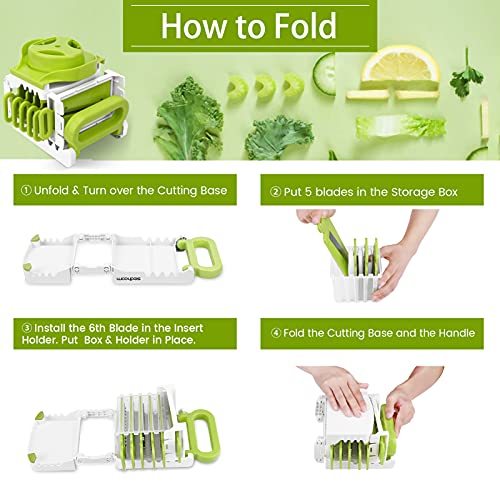 How to Fold

① Unfold & Turn over the Cutting Base

② Put 5 blades in the Storage Box

③ Install the 6th Blade in the Insert Holder. Put Box & Holder in Place.

④ Fold the Cutting Base and the Handle