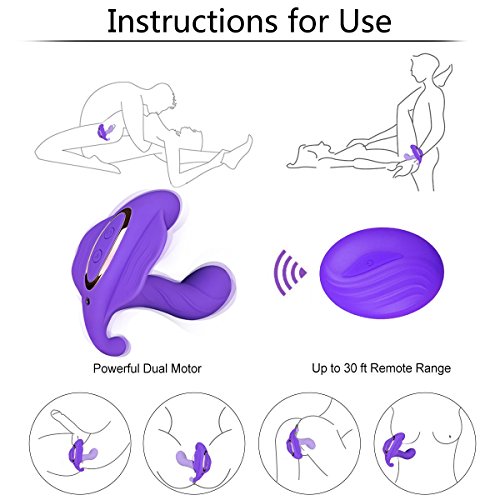 Instructions for Use

Powerful Dual Motor

Up to 30 ft Remote Range