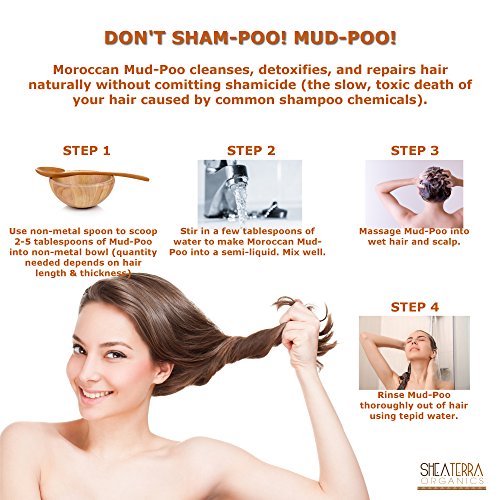 DON'T SHAM-POO! MUD-POO!

Moroccan Mud-Poo cleanses, detoxifies, and repairs hair naturally without comitting shamicide (the slow, toxic death of your hair caused by common shampoo chemicals).

STEP 1

Use non-metal spoon to scoop 2-5 tablespoons of Mud-Poo into non-metal bowl (quantity needed depends on hair length & thickness)

STEP 2

Stir in a few tablespoons of water to make Moroccan Mud-Poo into a semi-liquid. Mix well.

STEP 3

Massage Mud-Poo into wet hair and scalp.

STEP 4

Rinse Mud-Poo thoroughly out of hair using tepid water.

SHEATERRA ORGANICS