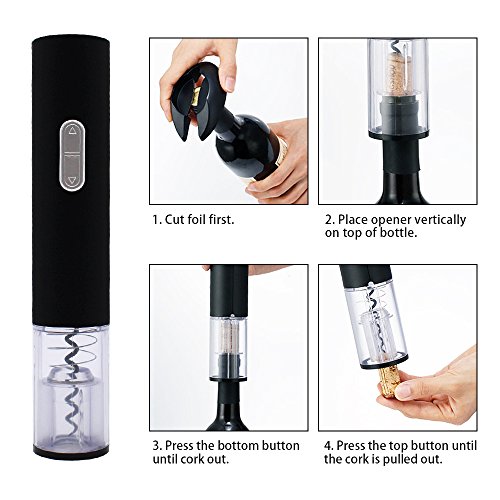 1. Cut foil first.

2. Place opener vertically on top of bottle.

3. Press the bottom button until cork out.

4. Press the top button until the cork is pulled out.