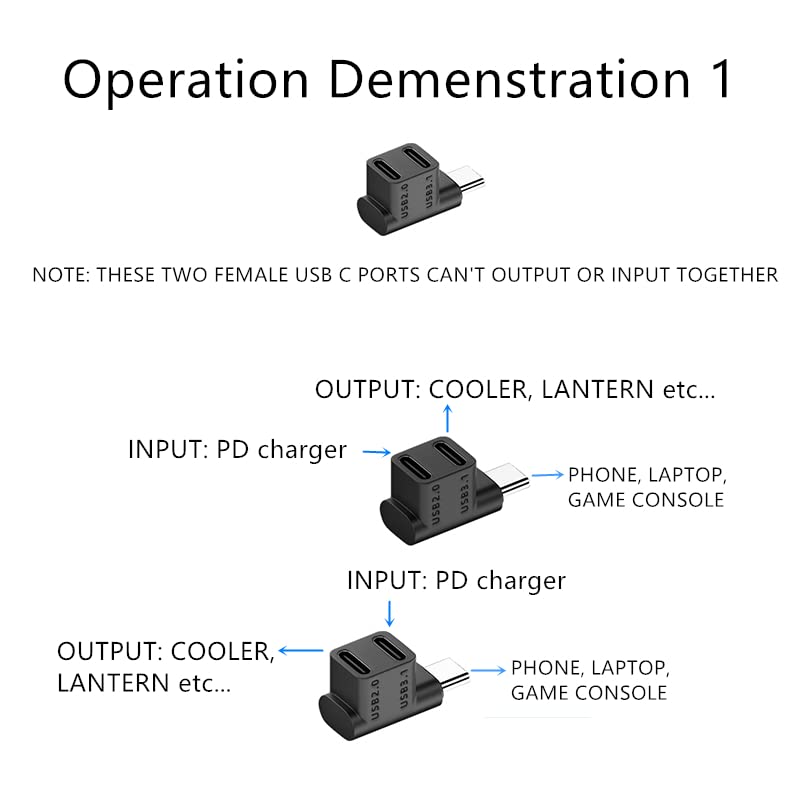 Operation Demenstration 1

USB2.0 USB3.1

NOTE: THESE TWO FEMALE USB C PORTS CAN'T OUTPUT OR INPUT TOGETHER

OUTPUT: COOLER, LANTERN etc...

INPUT: PD charger

USB2.0 USB3.1

PHONE, LAPTOP, GAME CONSOLE

INPUT: PD charger

OUTPUT: COOLER, LANTERN etc...

USB2.0 USB3.1

PHONE, LAPTOP, GAME CONSOLE