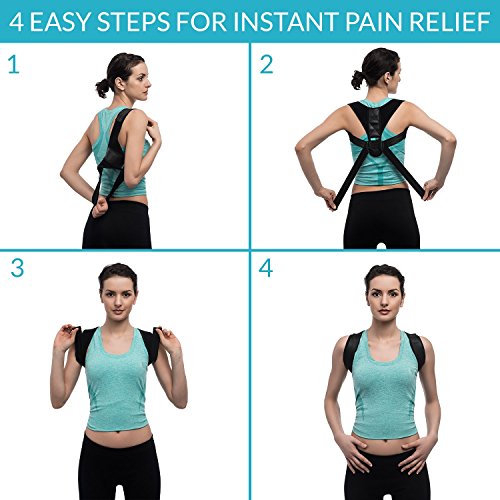 4 EASY STEPS FOR INSTANT PAIN RELIEF

1

2

3

4